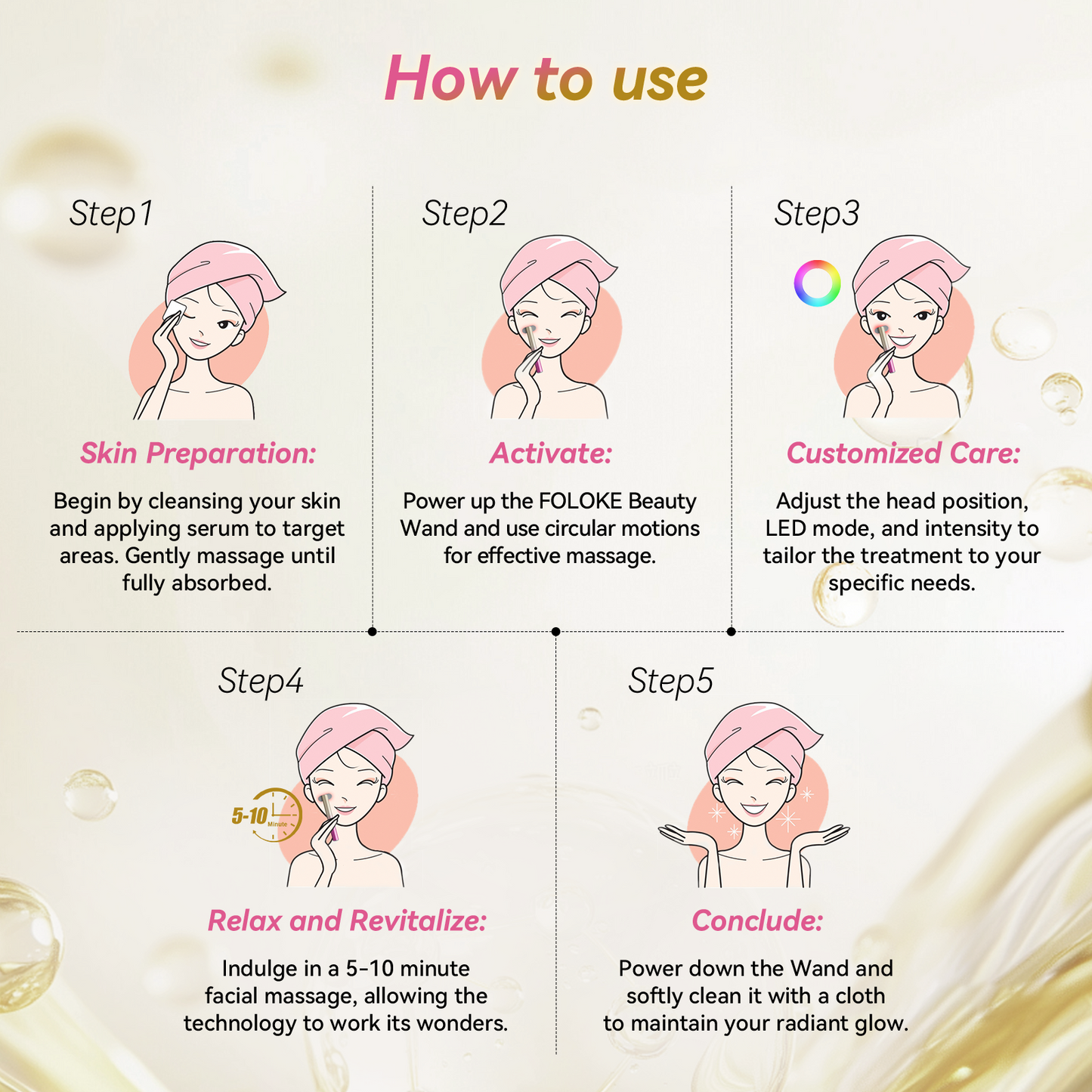 How to use

Step1

Skin Preparation:

Begin by cleansing your skin and applying serum to target areas. Gently massage until fully absorbed.

Step2

Activate:

Power up the FOLOKE Beauty Wand and use circular motions for effective massage.

Step3

Customized Care:

Adjust the head position, LED mode, and intensity to tailor the treatment to your specific needs.

Step4

5-10 Minute

Relax and Revitalize:

Indulge in a 5-10 minute facial massage, allowing the technology to work its wonders.

Step5

Conclude:

Power down the Wand and softly clean it with a cloth to maintain your radiant glow.