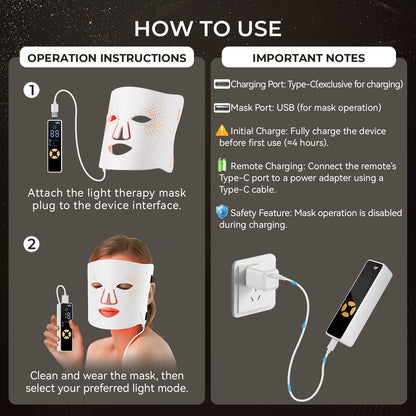 HOW TO USE

OPERATION INSTRUCTIONS

1

88

Attach the light therapy mask plug to the device interface.

2

Clean and wear the mask, then select your preferred light mode.

IMPORTANT NOTES

Charging Port: Type-C(exclusive for charging)

Mask Port: USB (for mask operation)

Initial Charge: Fully charge the device before first use (≈4 hours).

Remote Charging: Connect the remote's Type-C port to a power adapter using a Type-C cable.

Safety Feature: Mask operation is disabled during charging.